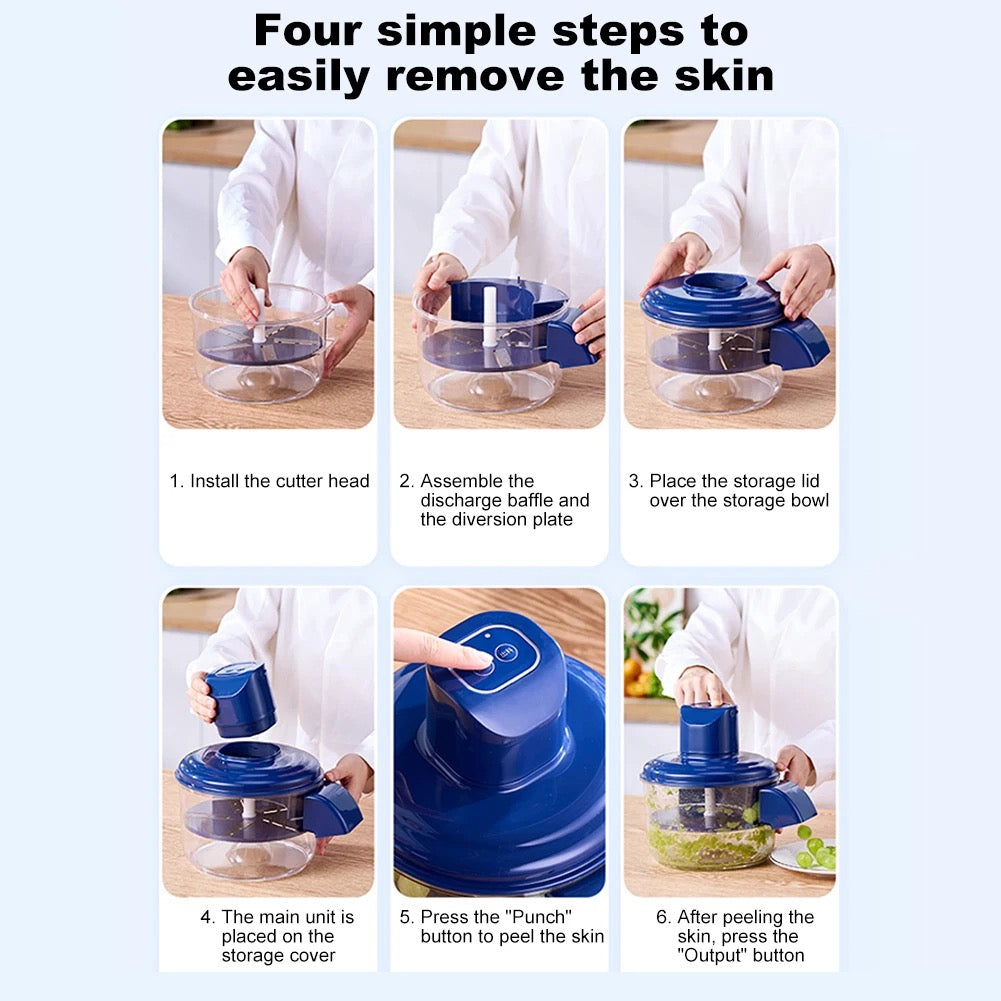 Four simple steps to easily remove the skin

1. Install the cutter head

2. Assemble the discharge baffle and the diversion plate

3. Place the storage lid over the storage bowl

4. The main unit is placed on the storage cover

5. Press the "Punch" button to peel the skin

6. After peeling the skin, press the "Output" button