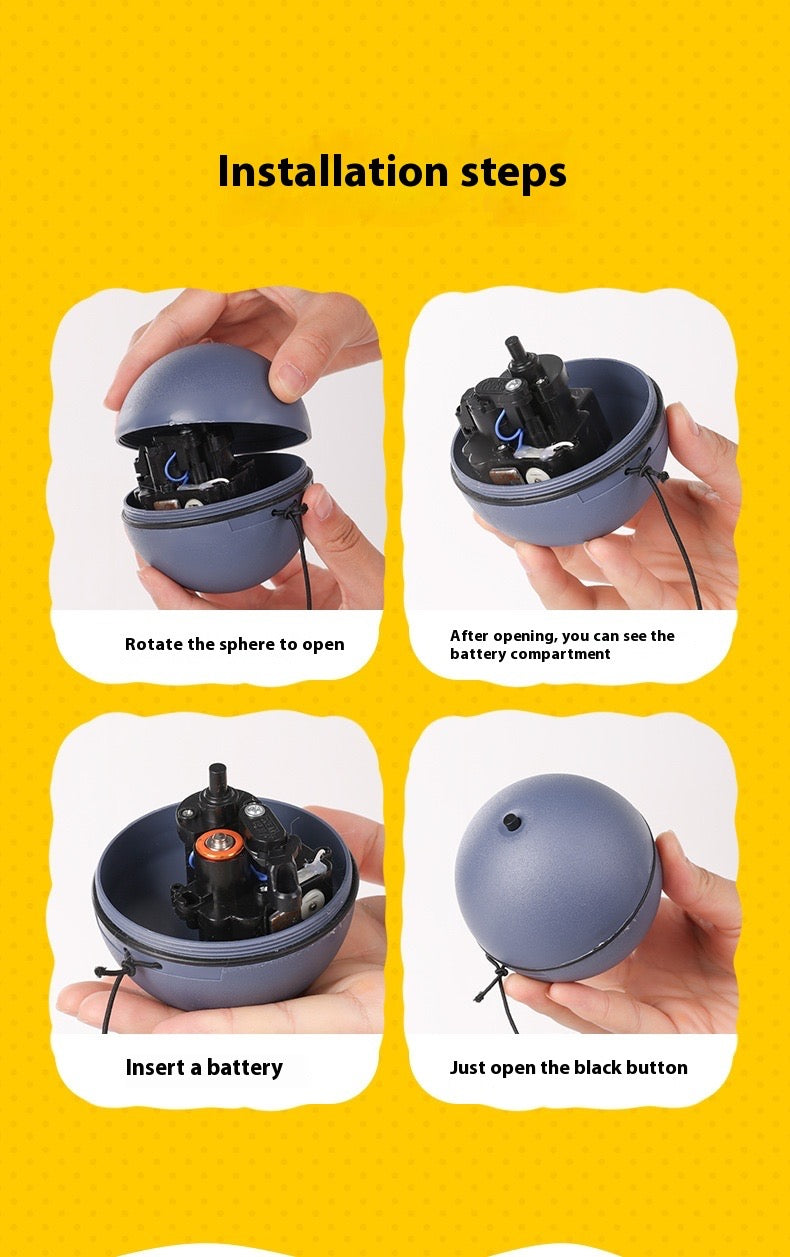 Installation steps

Rotate the sphere to open

After opening, you can see the battery compartment

Insert a battery

Just open the black button